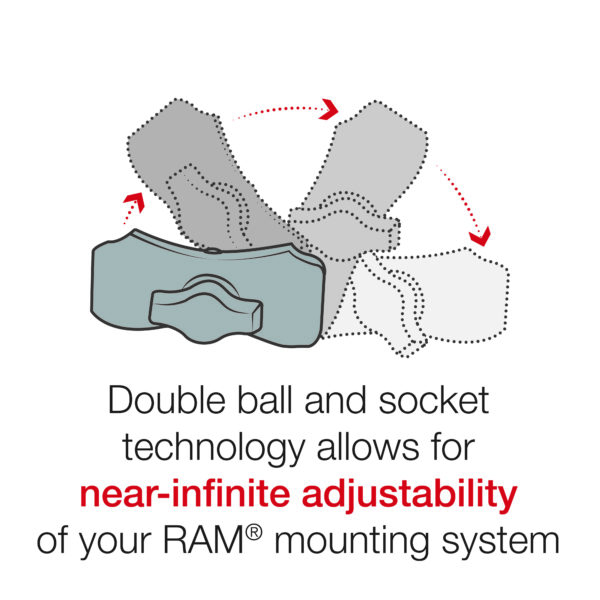 Double ball and socket technology allows for near-infinite adjustability of your RAM® mounting system