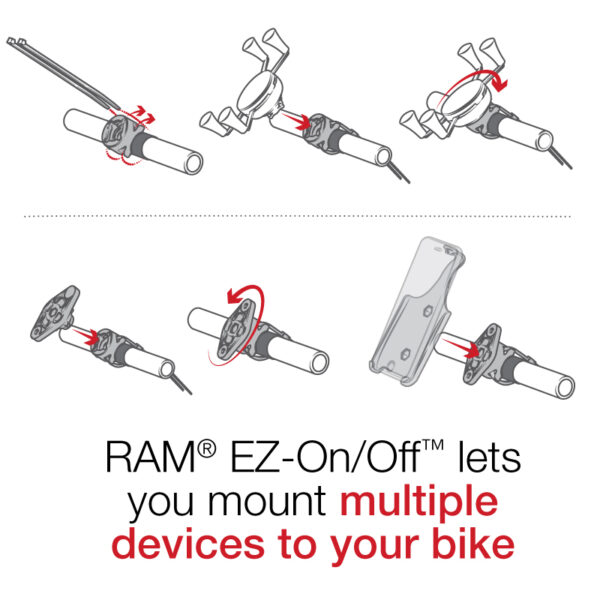 RAM® EZ-On/Off™ lets you mount multiple devices to your bike