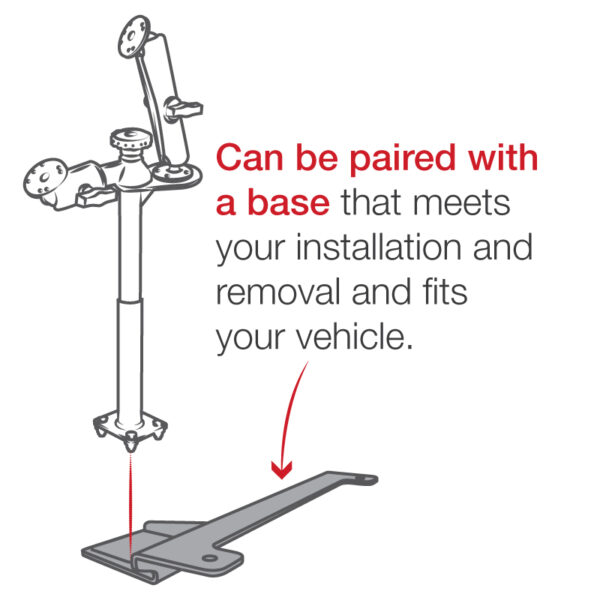 Can be paired with a base that meets your installation and removal and fits your vehicle.