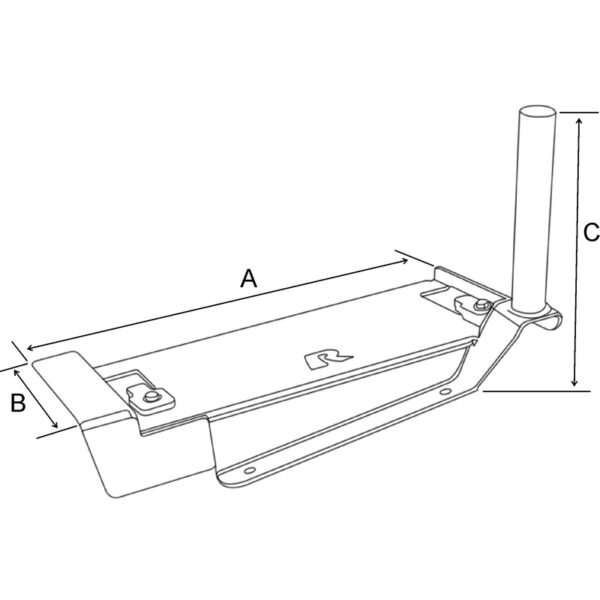 A

B

C

R