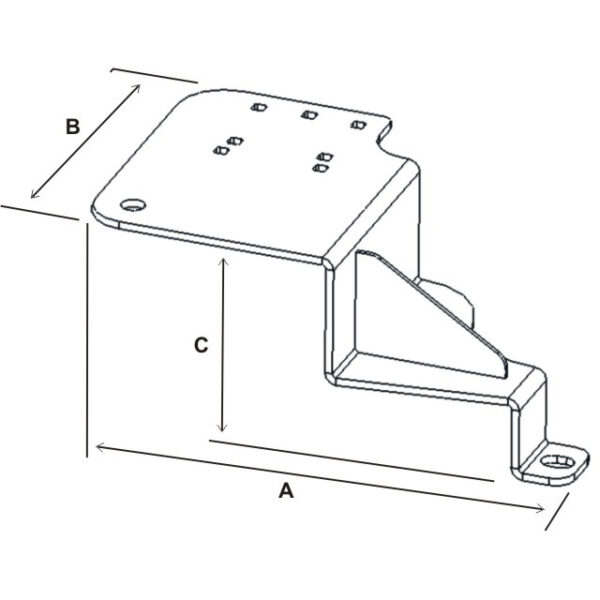 B
C
A