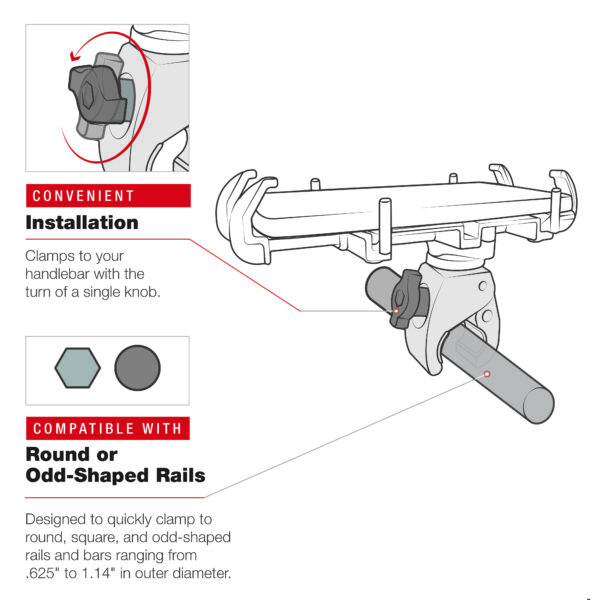 CONVENIENT
Installation

Clamps to your handlebar with the turn of a single knob.

COMPATIBLE WITH
Round or Odd-Shaped Rails

Designed to quickly clamp to round, square, and odd-shaped rails and bars ranging from .625" to 1.14" in outer diameter.