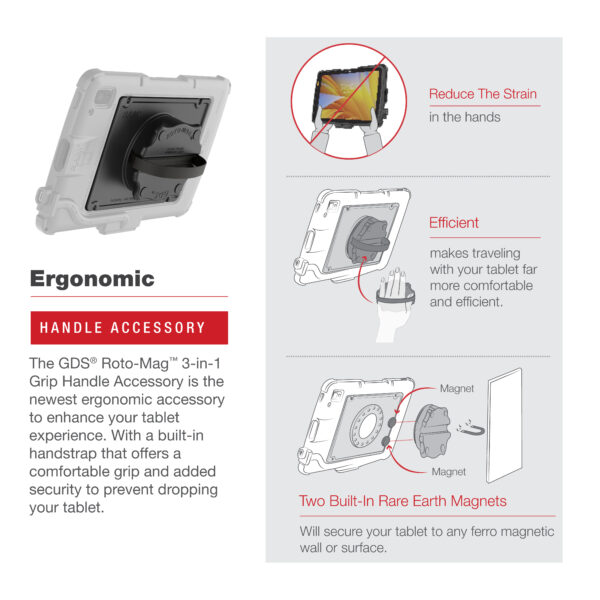 Ergonomic

HANDLE ACCESSORY

The GDS® Roto-Mag™ 3-in-1 Grip Handle Accessory is the newest ergonomic accessory to enhance your tablet experience. With a built-in handstrap that offers a comfortable grip and added security to prevent dropping your tablet.

Reduce The Strain

in the hands

Efficient

makes traveling with your tablet far more comfortable and efficient.

Magnet

Magnet

Two Built-In Rare Earth Magnets

Will secure your tablet to any ferro magnetic wall or surface.