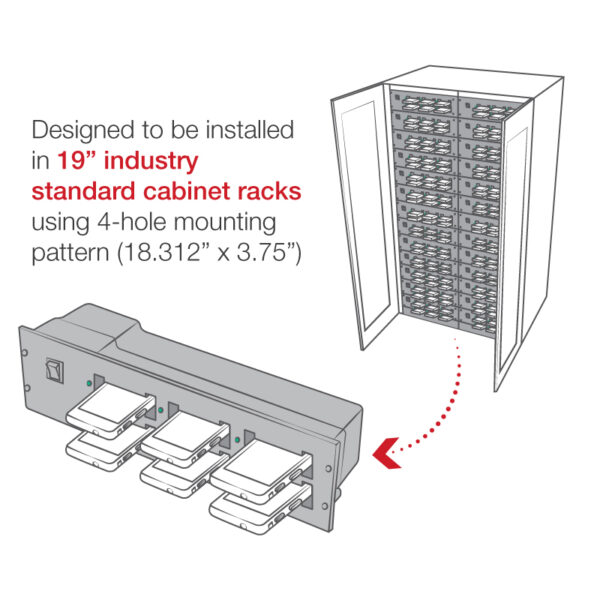 Designed to be installed in 19” industry standard cabinet racks using 4-hole mounting pattern (18.312” x 3.75”)