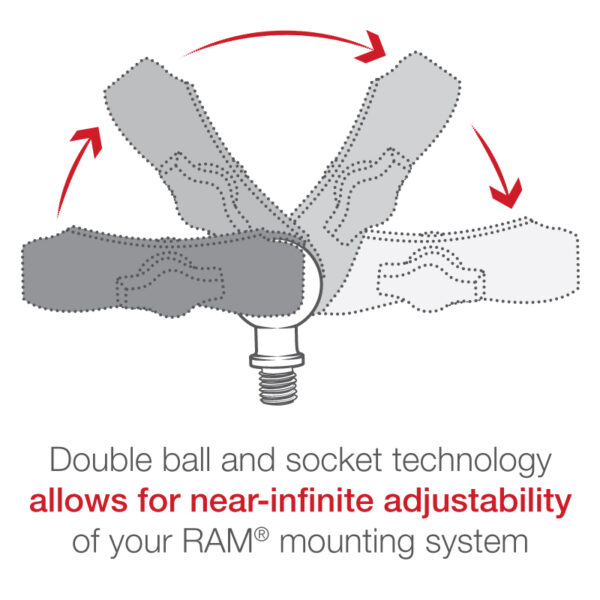 Double ball and socket technology allows for near-infinite adjustability of your RAM® mounting system