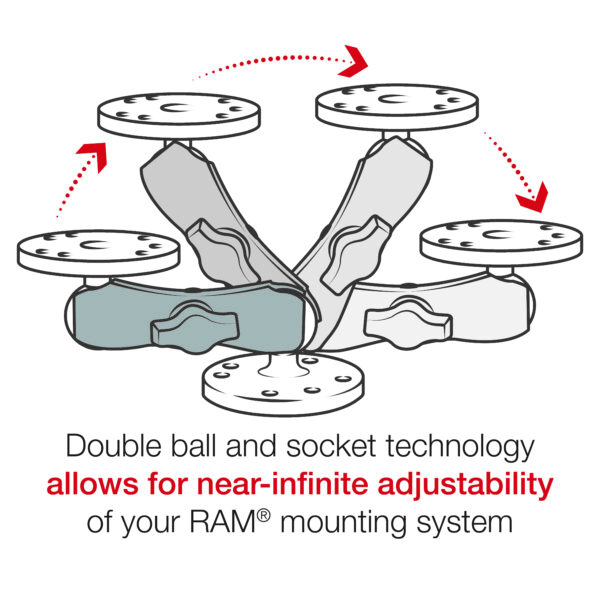 Double ball and socket technology
allows for near-infinite adjustability
of your RAM® mounting system