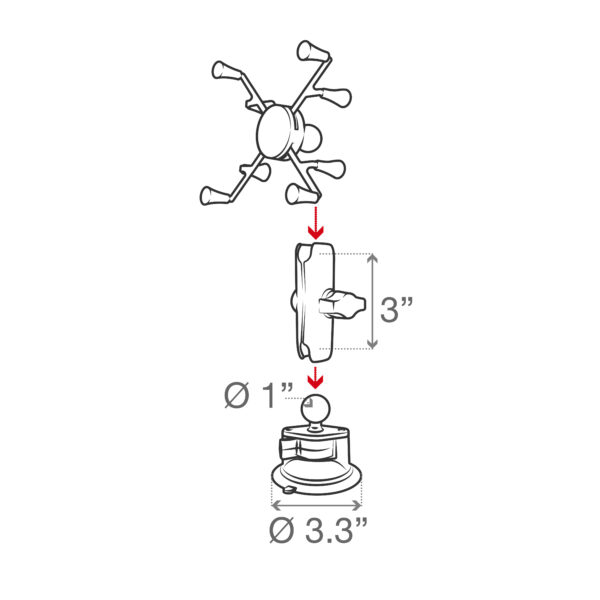 3”
Ø 1”
Ø 3.3”