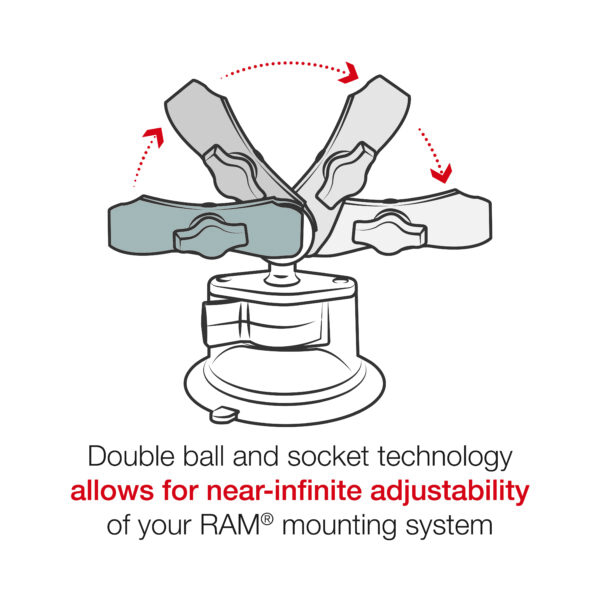 Double ball and socket technology
allows for near-infinite adjustability
of your RAM® mounting system