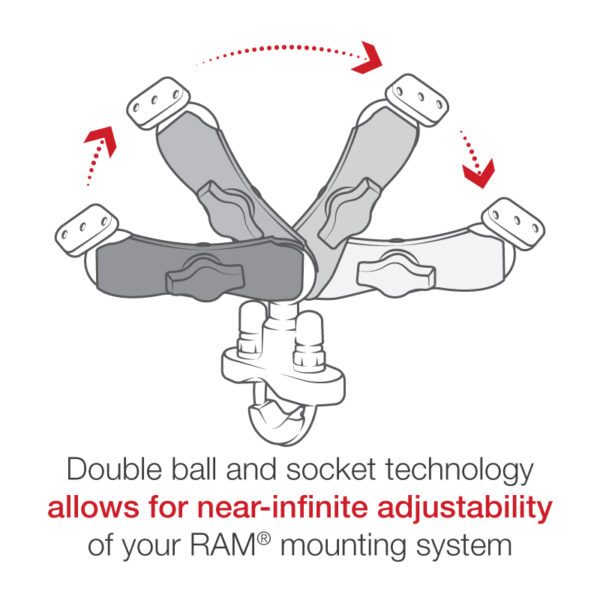 Double ball and socket technology allows for near-infinite adjustability of your RAM® mounting system