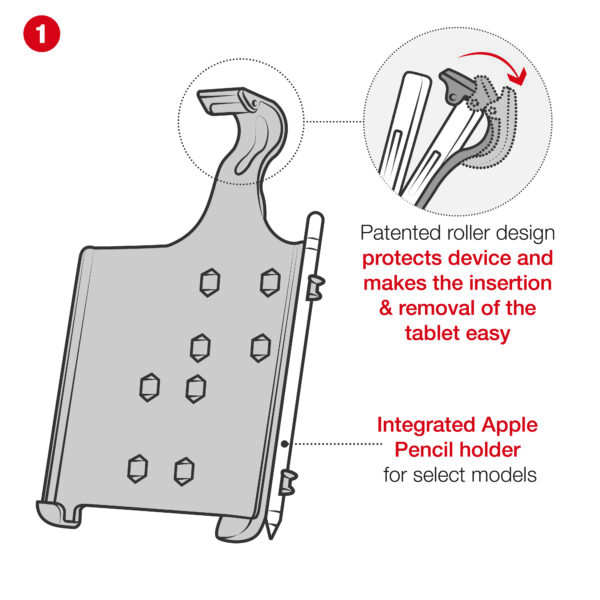 1

Patented roller design protects device and makes the insertion & removal of the tablet easy

Integrated Apple Pencil holder for select models