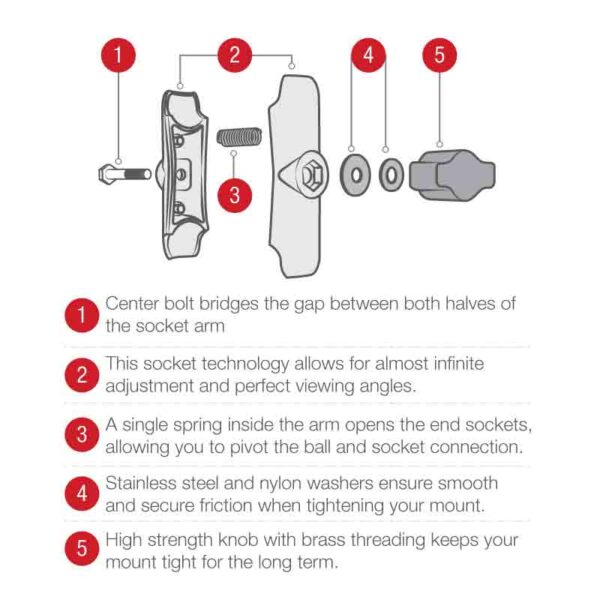 1
2
4
5
3

1 Center bolt bridges the gap between both halves of the socket arm

2 This socket technology allows for almost infinite adjustment and perfect viewing angles.

3 A single spring inside the arm opens the end sockets, allowing you to pivot the ball and socket connection.

4 Stainless steel and nylon washers ensure smooth and secure friction when tightening your mount.

5 High strength knob with brass threading keeps your mount tight for the long term.